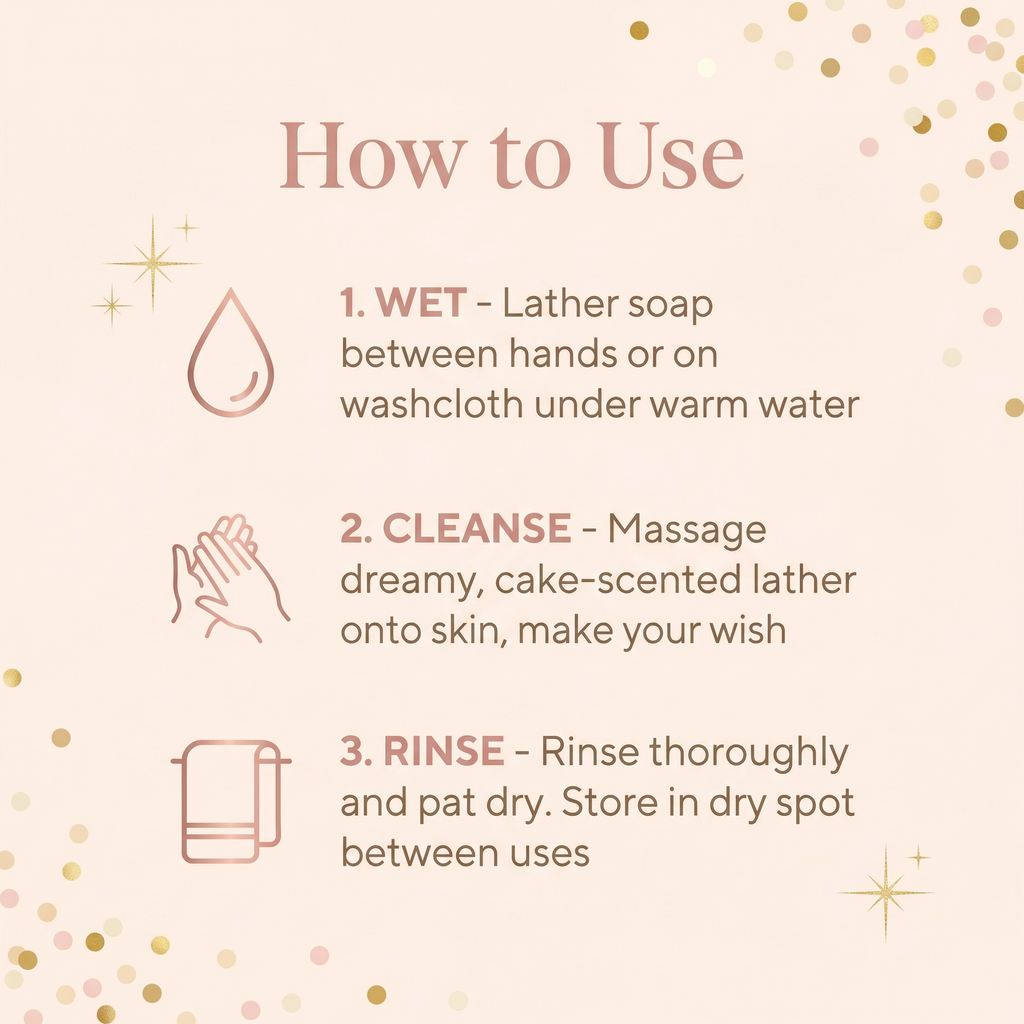 How to Use

1. WET - Lather soap between hands or on washcloth under warm water

2. CLEANSE - Massage dreamy, cake-scented lather onto skin, make your wish

3. RINSE - Rinse thoroughly and pat dry. Store in dry spot between uses