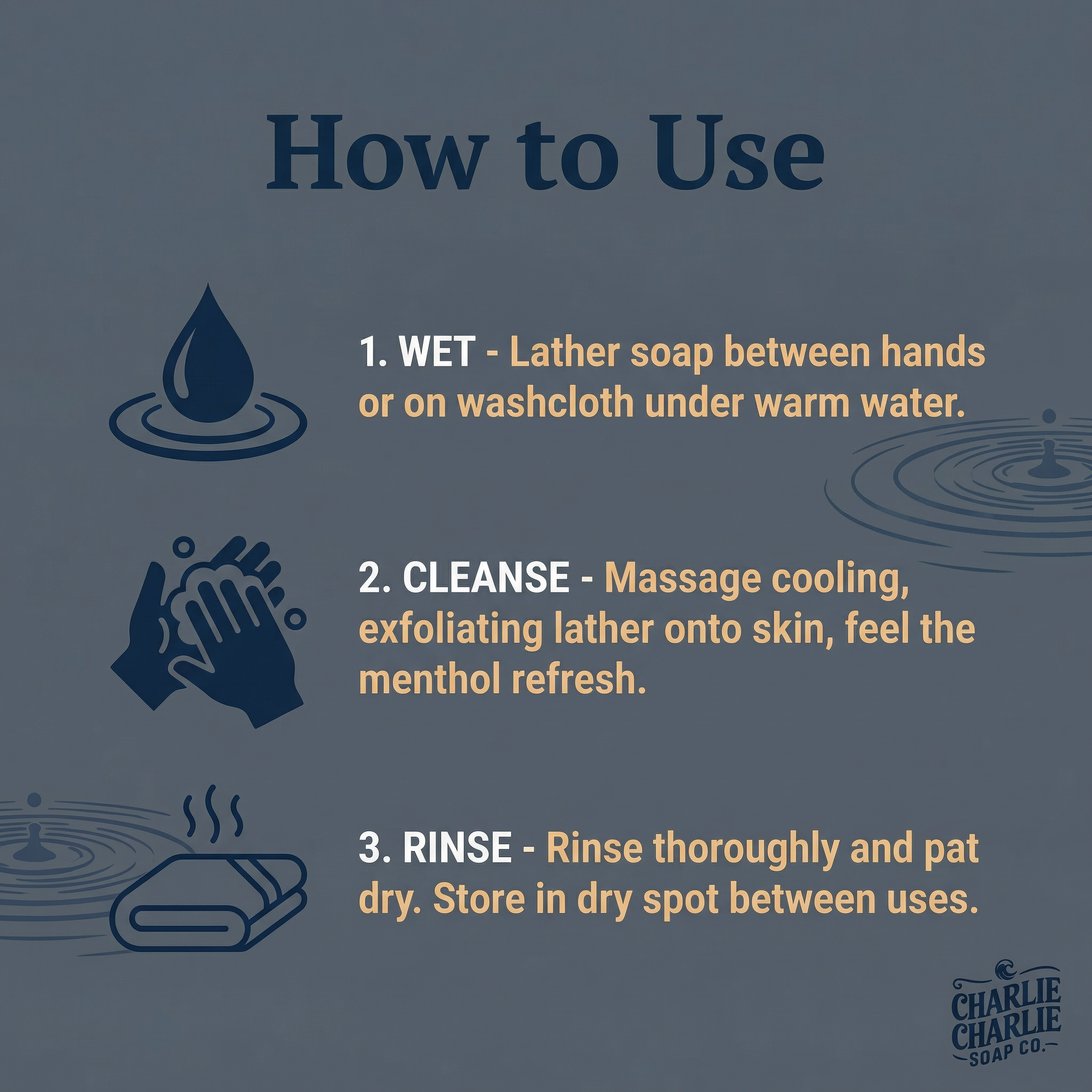 How to Use

1. WET - Lather soap between hands or on washcloth under warm water.

2. CLEANSE - Massage cooling, exfoliating lather onto skin, feel the menthol refresh.

3. RINSE - Rinse thoroughly and pat dry. Store in dry spot between uses.

CHARLIE CHARLIE SOAP CO.